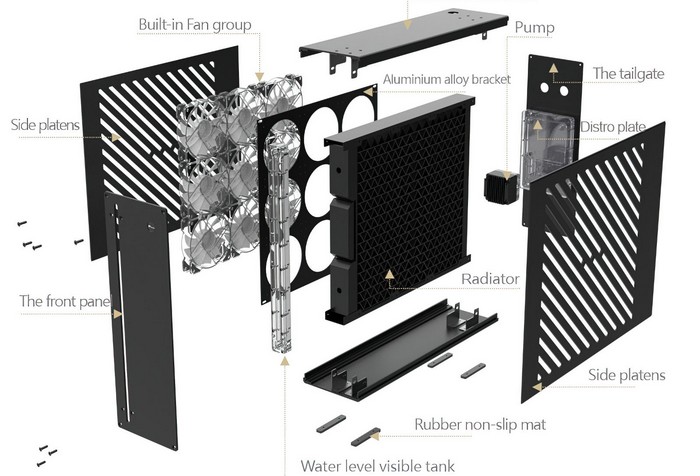 Built-in Fan group

Pump

Aluminium alloy bracket

The tailgate

Side platens

Distro plate

Radiator

The front pane

Side platens

Rubber non-slip mat

Water level visible tank