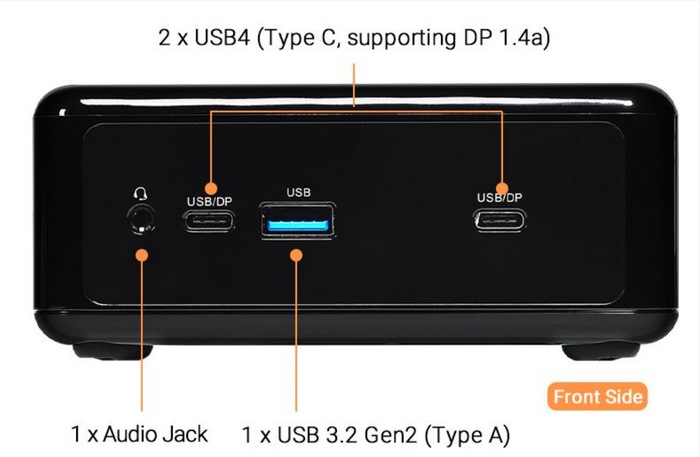 2 x USB4 (Type C, supporting DP 1.4a)

USB/DP

USB

USB/DP

Front Side

1 x Audio Jack

1 x USB 3.2 Gen2 (Type A)